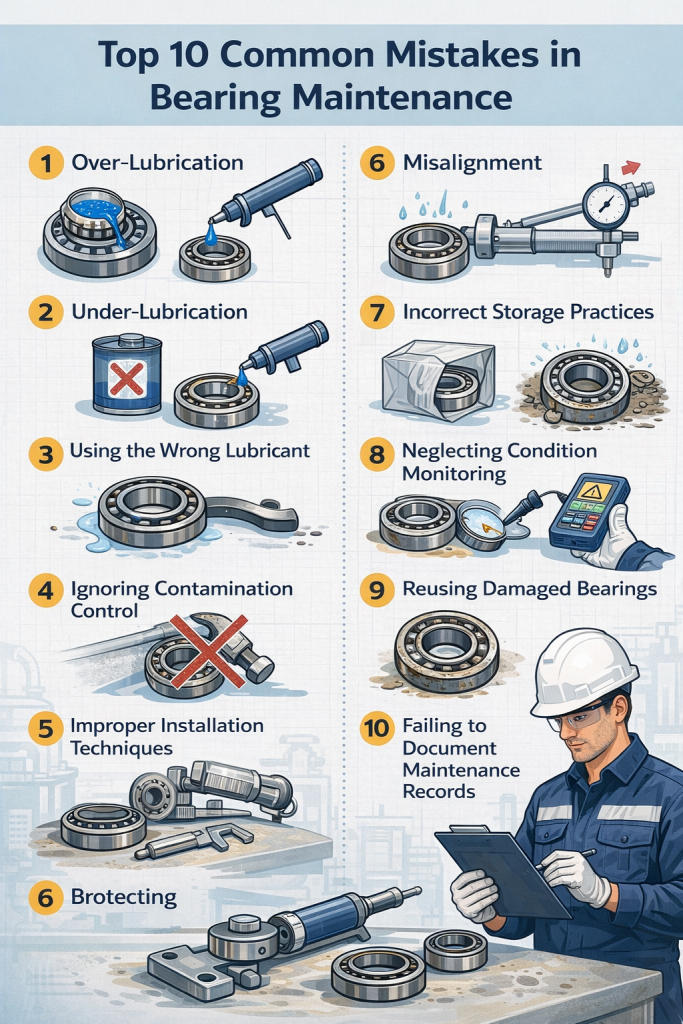 Top 10 Common Mistakes in Bearing Maintenance

1 Over-Lubrication

2 Under-Lubrication

3 Using the Wrong Lubricant

4 Ignoring Contamination Control

5 Improper Installation Techniques

6 Brotecting

6 Misalignment

7 Incorrect Storage Practices

8 Neglecting Condition Monitoring

9 Reusing Damaged Bearings

10 Failing to Document Maintenance Records